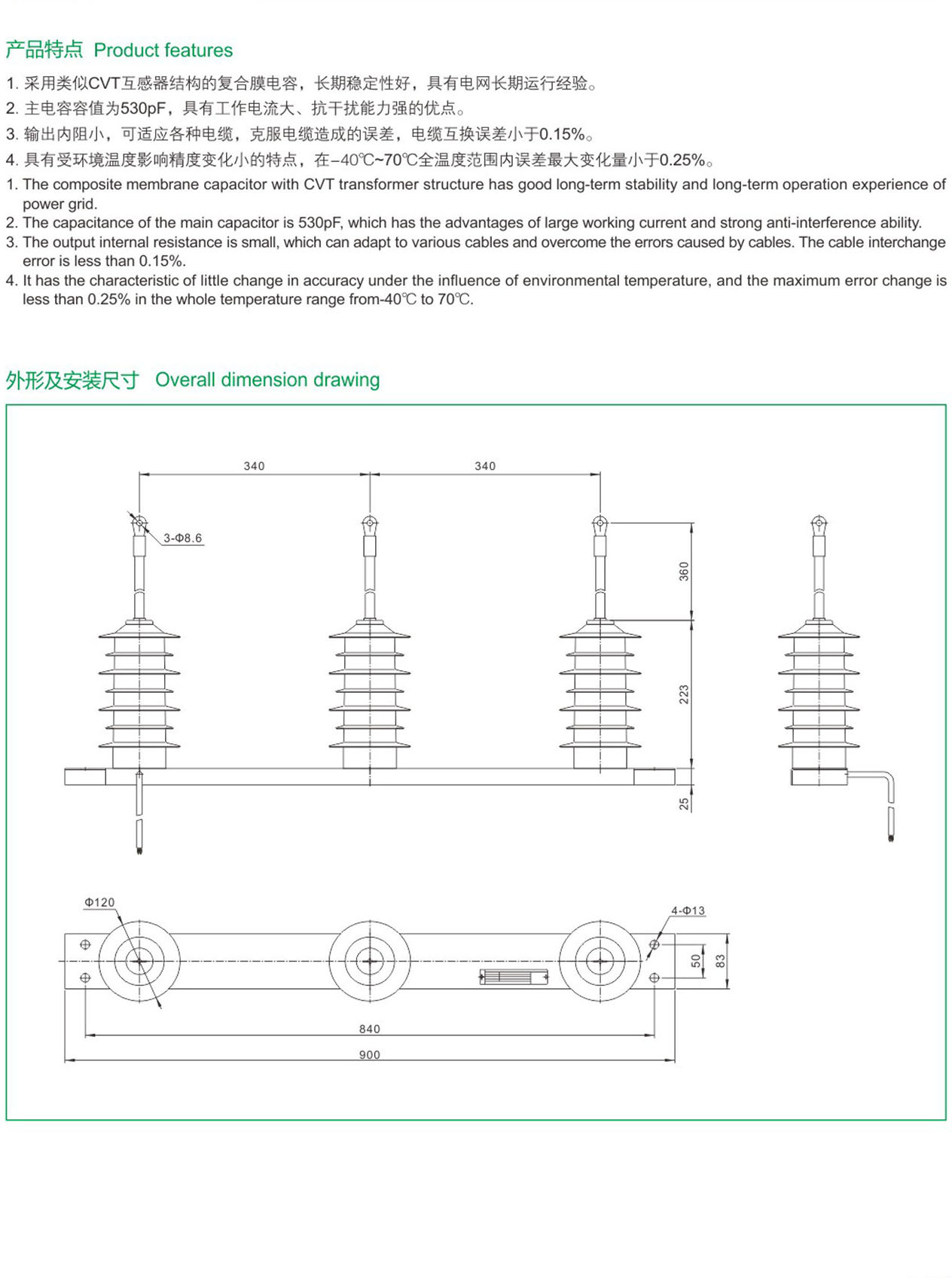 产品特点 Product features

1. 采用类似CVT互感器结构的复合膜电容，长期稳定性好，具有电网长期运行经验。
2. 主电容容值为530pF，具有工作电流大、抗干扰能力强的优点。
3. 输出内阻小，可适应各种电缆，克服电缆造成的误差，电缆互换误差小于0.15%。
4. 具有受环境温度影响精度变化小的特点，在–40℃~70℃全温度范围内误差最大变化量小于0.25%。

1. The composite membrane capacitor with CVT transformer structure has good long-term stability and long-term operation experience of power grid.
2. The capacitance of the main capacitor is 530pF, which has the advantages of large working current and strong anti-interference ability.
3. The output internal resistance is small, which can adapt to various cables and overcome the errors caused by cables. The cable interchange error is less than 0.15%.
4. It has the characteristic of little change in accuracy under the influence of environmental temperature, and the maximum error change is less than 0.25% in the whole temperature range from-40℃ to 70℃.

外形及安装尺寸 Overall dimension drawing

340
340
3-Φ8.6
360
223
25
Φ120
4-Φ13
50
83
840
900